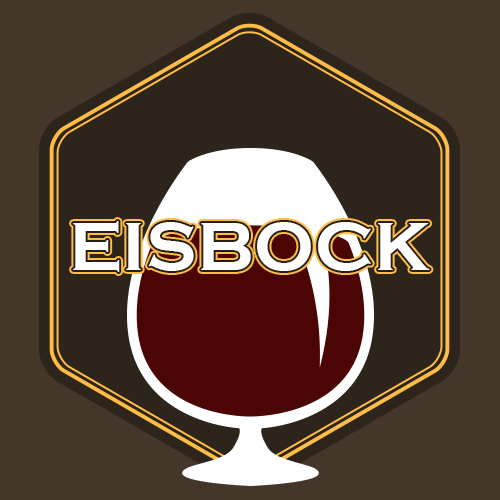 EISBOCK